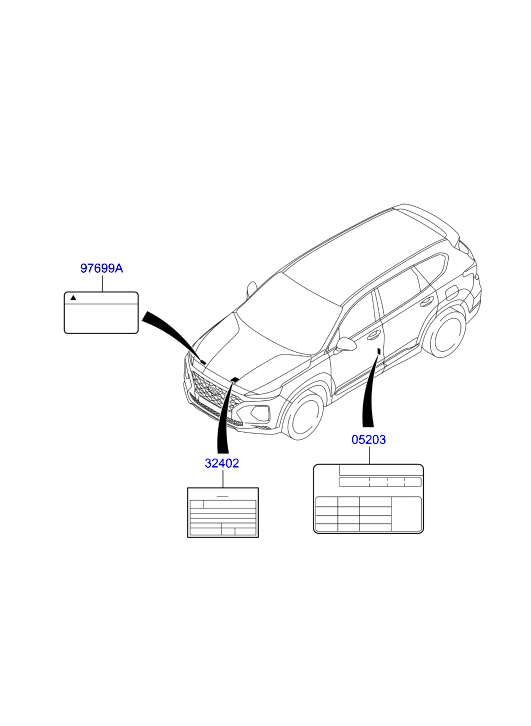 97699A

32402

05203