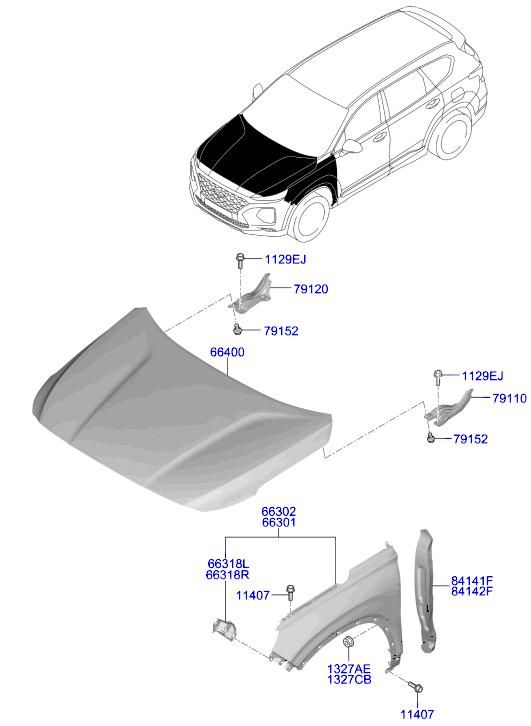 1129EJ
79120
79152
66400
1129EJ
79110
79152
66302
66301
66318L
66318R
11407
84141F
84142F
1327AE
1327CB
11407