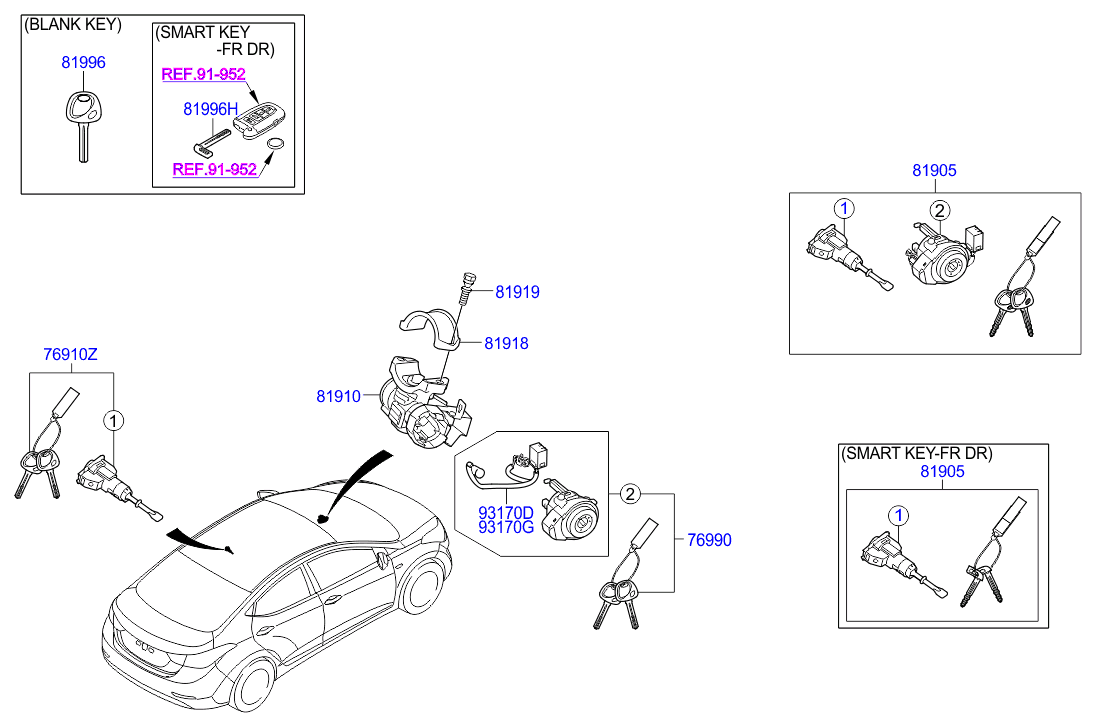 (BLANK KEY)
81996

(SMART KEY -FR DR)
REF.91-952
81996H
REF.91-952

81905
1
2

81919
81918
81910

76910Z
1

93170D
93170G
2
76990

(SMART KEY-FR DR)
81905
1