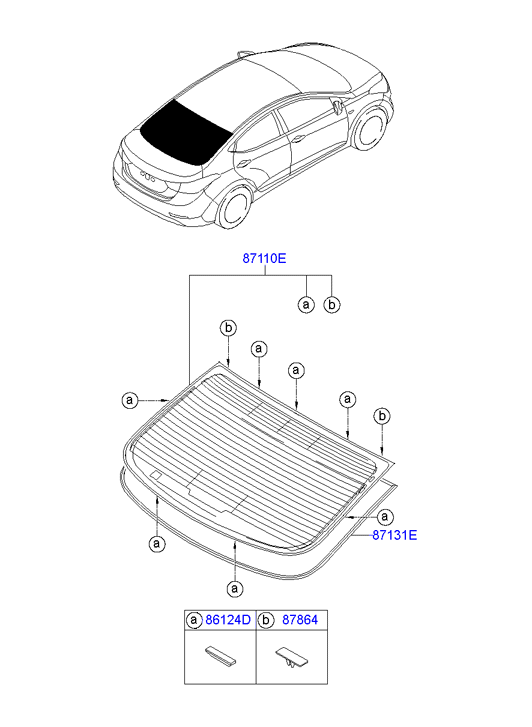 87110E

a b

b

a

a

a

a

b

a

87131E

a

a

| a 86124D | b 87864 |
|---|---|
| | |