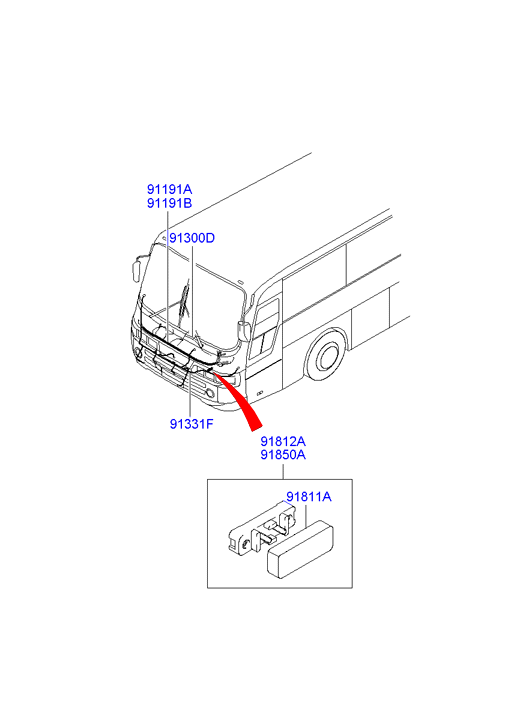 91191A
91191B

91300D

91331F

91812A
91850A

91811A