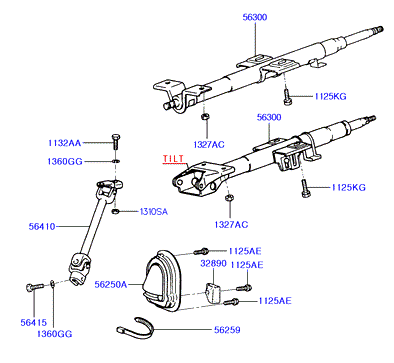 56300
1125KG
1327AC
56300
TILT
1125KG
1327AC
1132AA
1360GG
1310SA
56410
1125AE
32890
1125AE
56250A
1125AE
56415
1360GG
56259