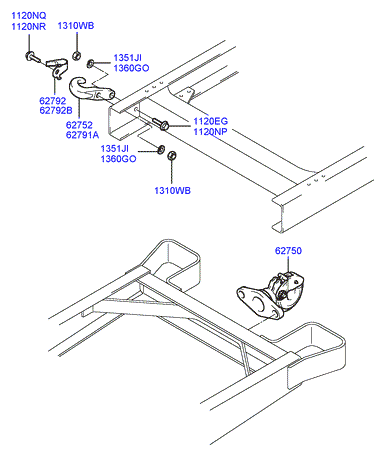 1120NQ
1120NR
1310WB
1351JI
1360GO
62792
62792B
62752
62791A
1120EG
1120NP
1351JI
1360GO
1310WB
62750