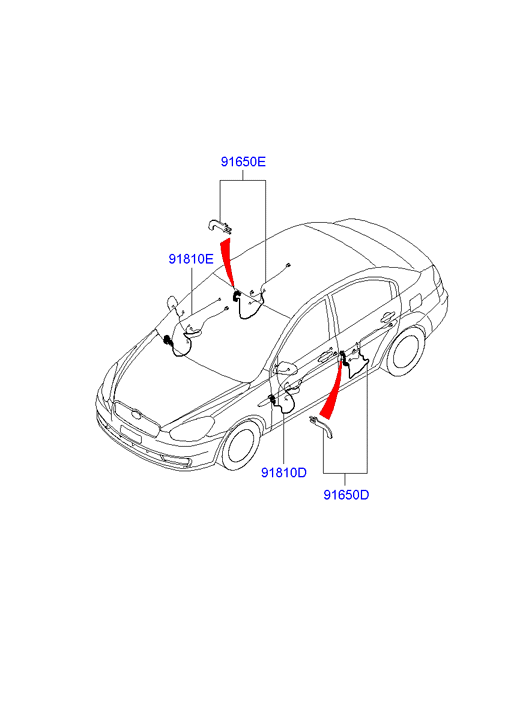 91650E

91810E

91810D

91650D