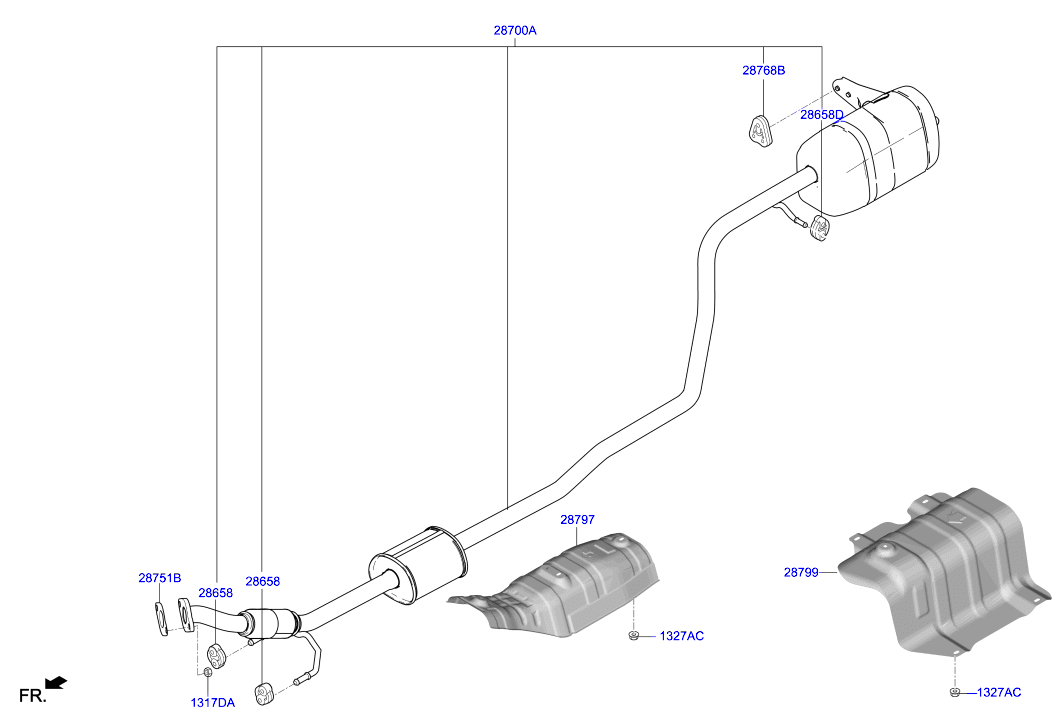 28700A
28768B
28658D
28797
28799
28751B
28658
28658
1327AC
1327AC
1317DA
FR.