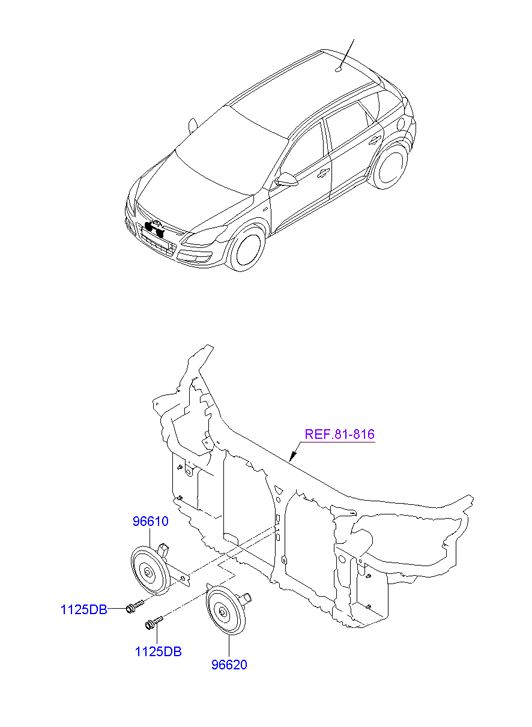 REF.81-816

96610

1125DB

1125DB

96620