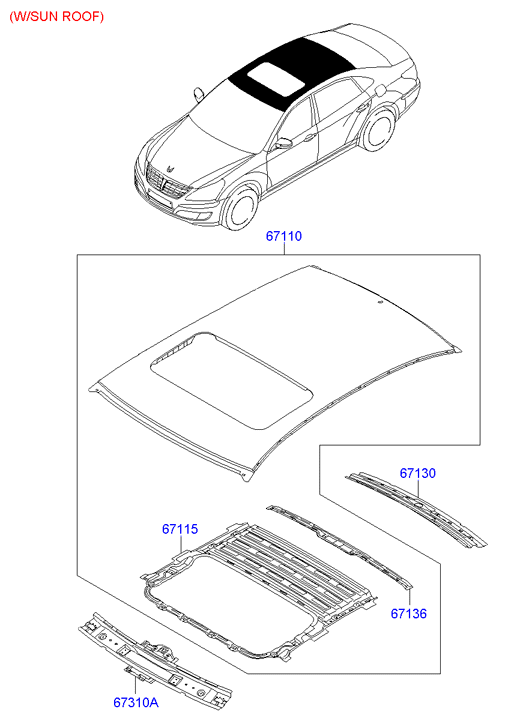 (W/SUN ROOF)

67110

67130

67115

67136

67310A