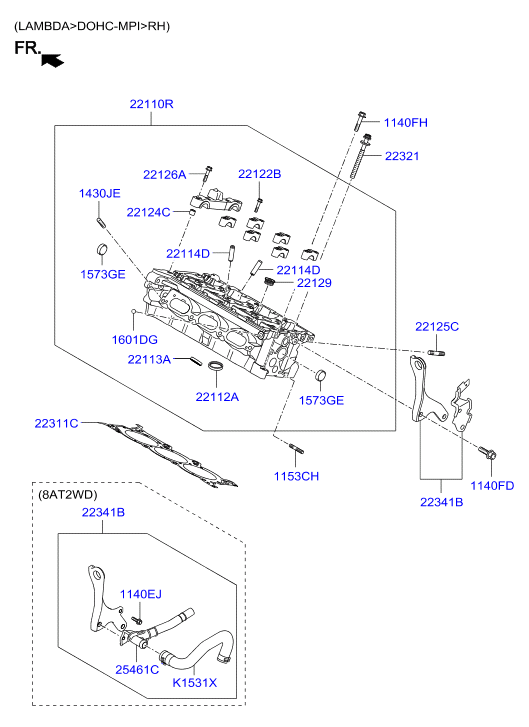 (LAMBDA>DOHC-MPI>RH)

FR.

22110R

1140FH

22321

22126A

22122B

1430JE

22124C

22114D

1573GE

22114D

22129

1601DG

22125C

22113A

22112A

1573GE

22311C

1153CH

1140FD

22341B

(8AT2WD)

22341B

1140EJ

25461C

K1531X