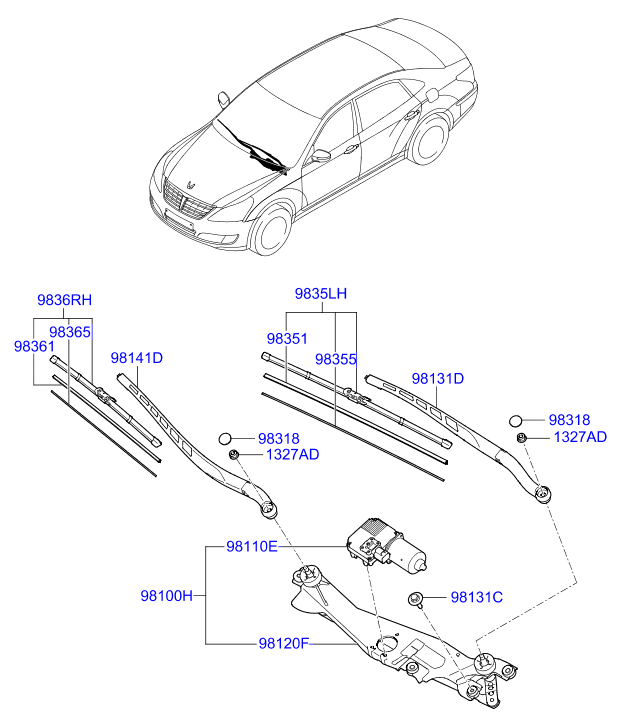 9836RH
98365
98361
98141D
98318
1327AD
9835LH
98351
98355
98131D
98318
1327AD
98110E
98100H
98131C
98120F