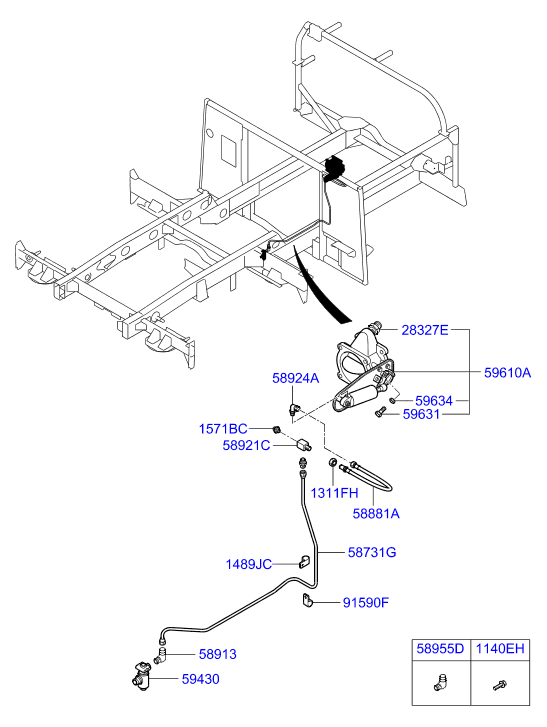 28327E
59610A
58924A
59634
59631
1571BC
58921C
1311FH
58881A
58731G
1489JC
91590F
58913
59430

| 58955D | 1140EH |
|---|---|
| | |