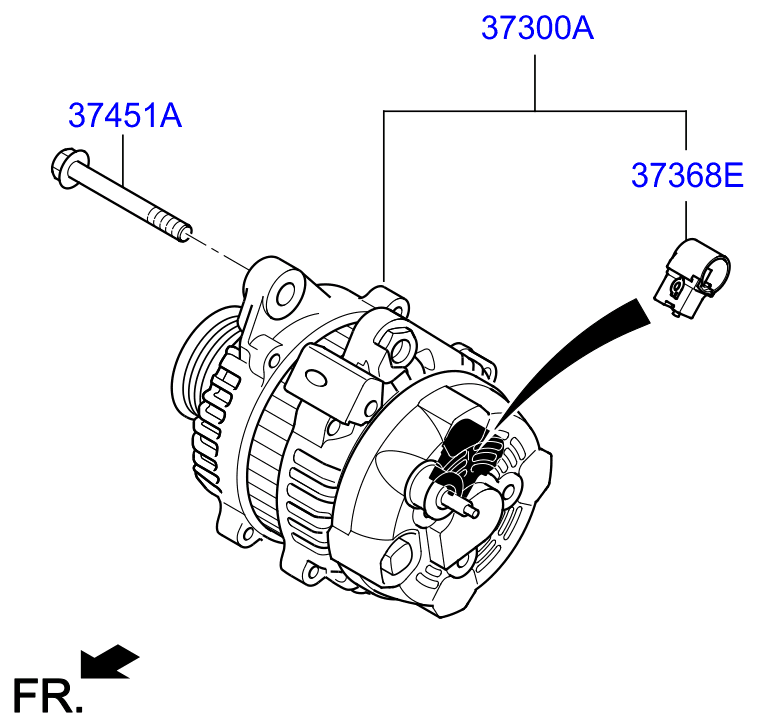 37300A
37451A
37368E
FR.