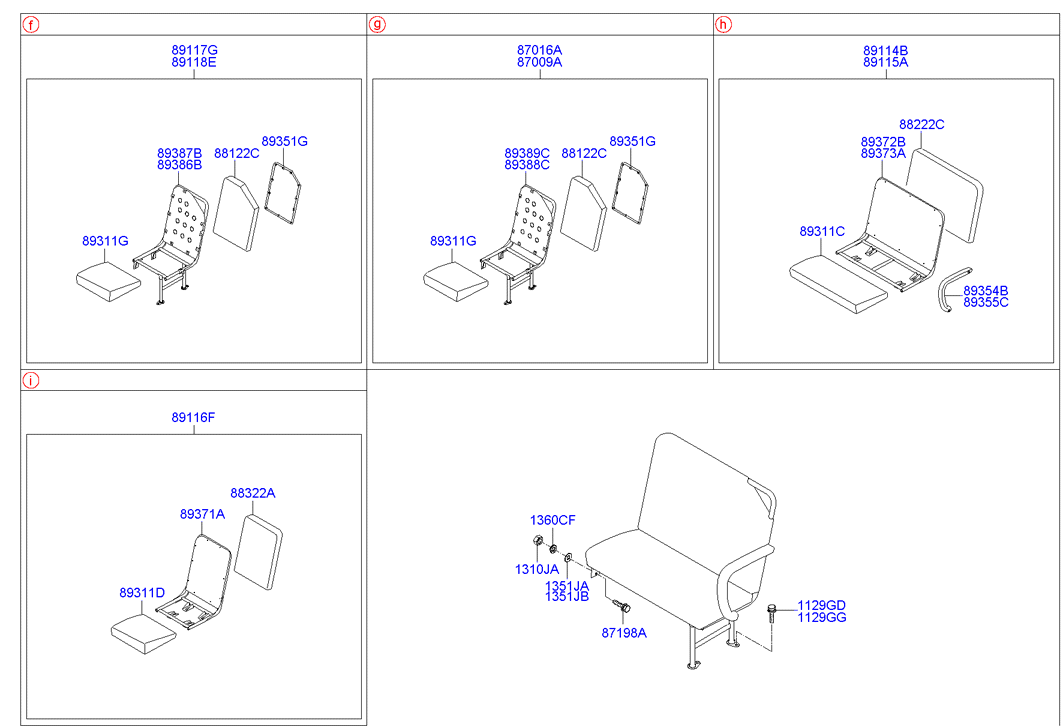 f

89117G
89118E

89387B
89386B
88122C
89351G
89311G

g

87016A
87009A

89389C
89388C
88122C
89351G
89311G

h

89114B
89115A

88222C
89372B
89373A
89311C
89354B
89355C

i

89116F

88322A
89371A
89311D

1360CF
1310JA
1351JA
1351JB
87198A
1129GD
1129GG