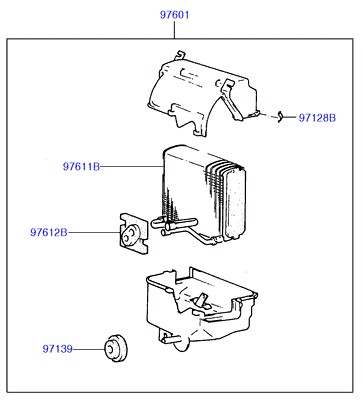 97601

97128B

97611B

97612B

97139