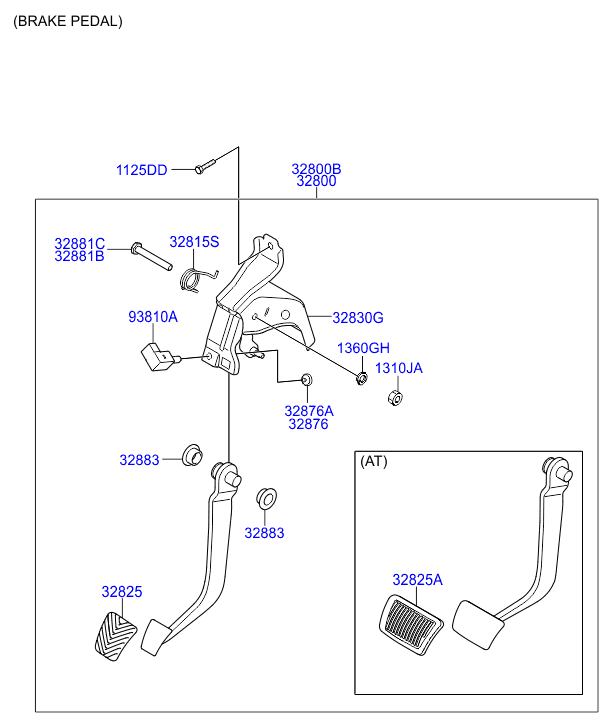 (BRAKE PEDAL)

1125DD

32800B
32800

32881C
32881B

32815S

93810A

32830G

1360GH

1310JA

32876A
32876

32883

32883

32825

(AT)

32825A