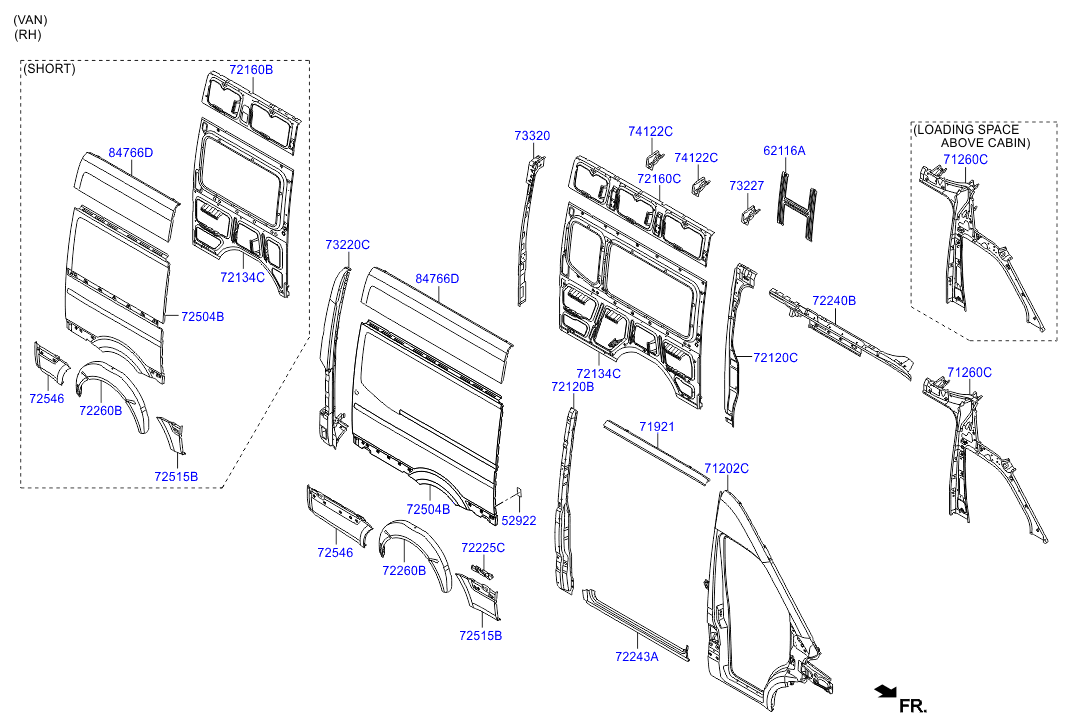 (VAN)
(RH)

(SHORT)
72160B
84766D
72134C
72504B
72546
72260B
72515B

73220C
84766D
72504B
52922
72546
72260B
72225C
72515B

73320
74122C
74122C
72160C
73227
62116A
72134C
72120B
72120C
72240B
71921
71202C
72243A

(LOADING SPACE ABOVE CABIN)
71260C
71260C

FR.