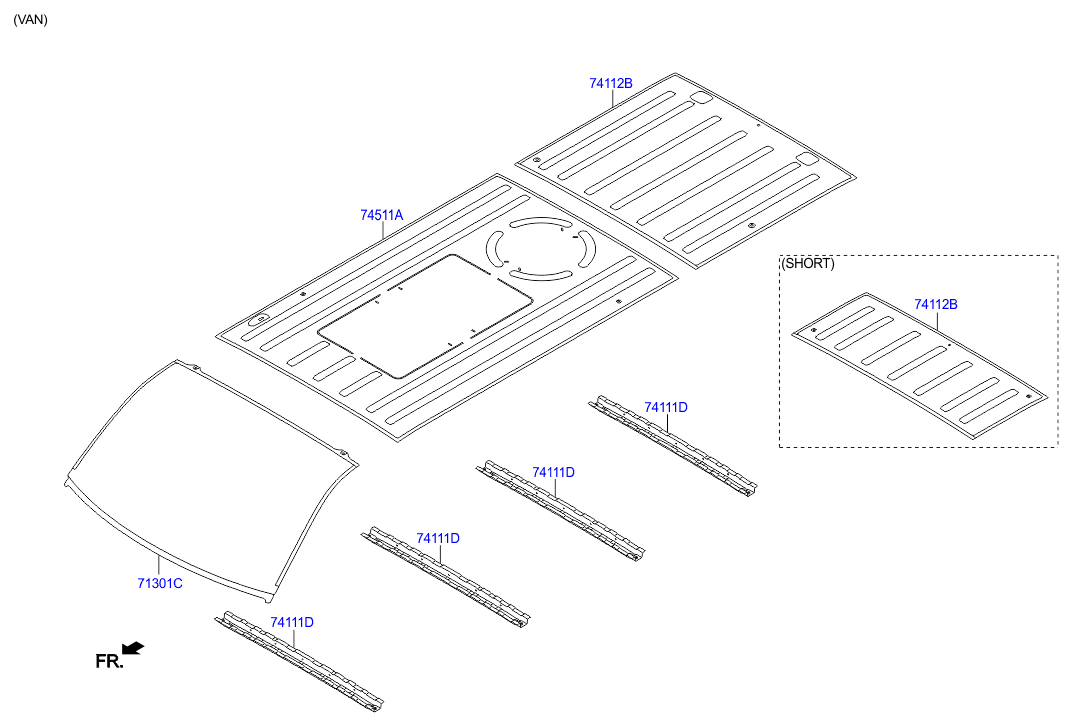 (VAN)

74112B

74511A

(SHORT)

74112B

74111D

74111D

74111D

71301C

74111D

FR.