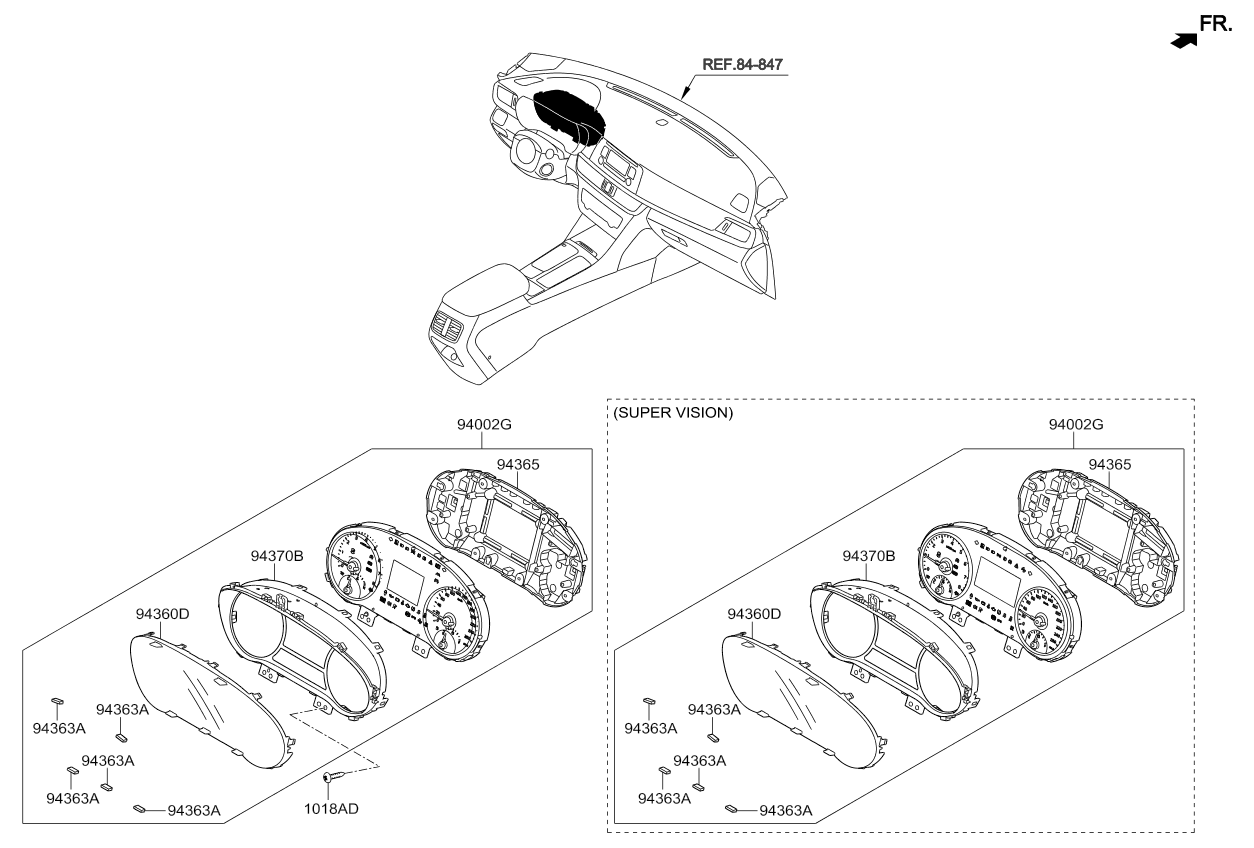 FR.

REF.84-847

94002G
94365
94370B
94360D
94363A
94363A
94363A
94363A
94363A
1018AD

(SUPER VISION)
94002G
94365
94370B
94360D
94363A
94363A
94363A
94363A
94363A