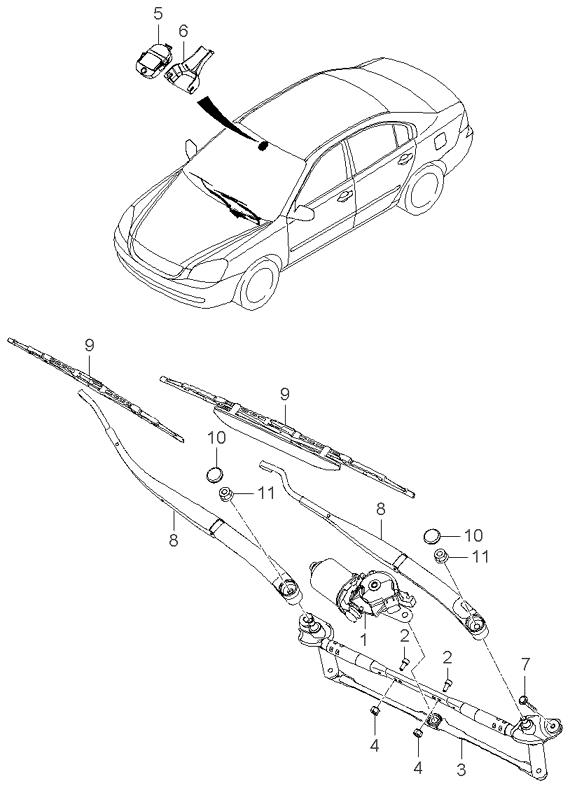 5
6
9
9
10
11
8
8
10
11
1
2
2
7
4
4
3