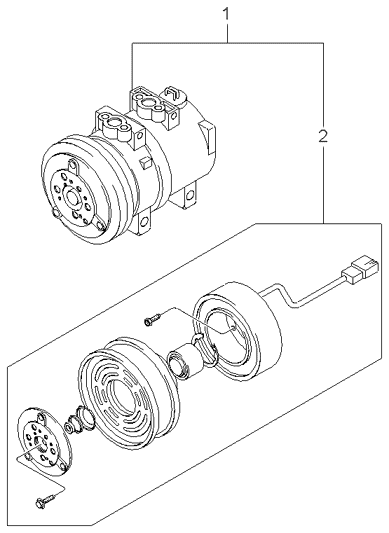 1

2