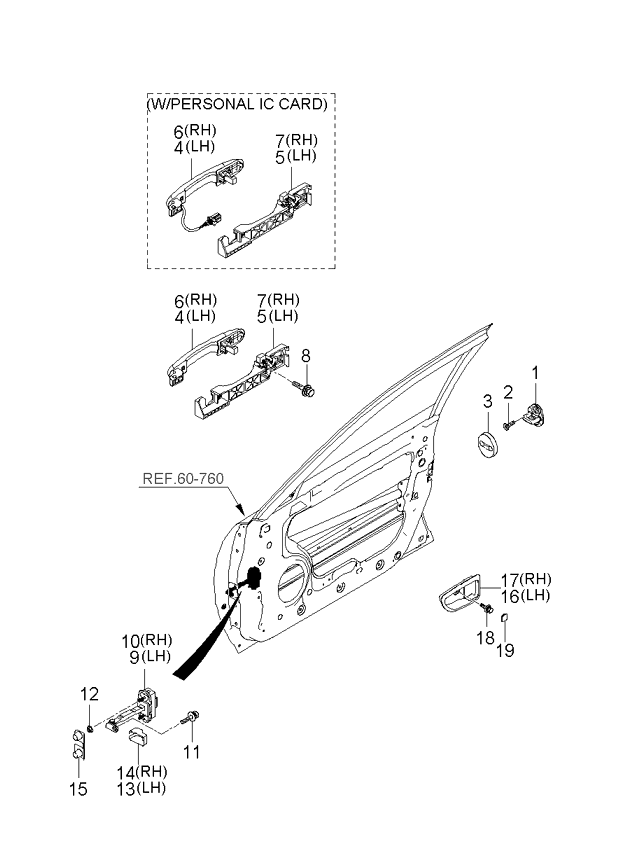 (W/PERSONAL IC CARD)
6(RH)
4(LH)
7(RH)
5(LH)

6(RH)
4(LH)
7(RH)
5(LH)
8

1
2
3

REF.60-760

17(RH)
16(LH)
18
19

10(RH)
9(LH)
12
11
14(RH)
13(LH)
15