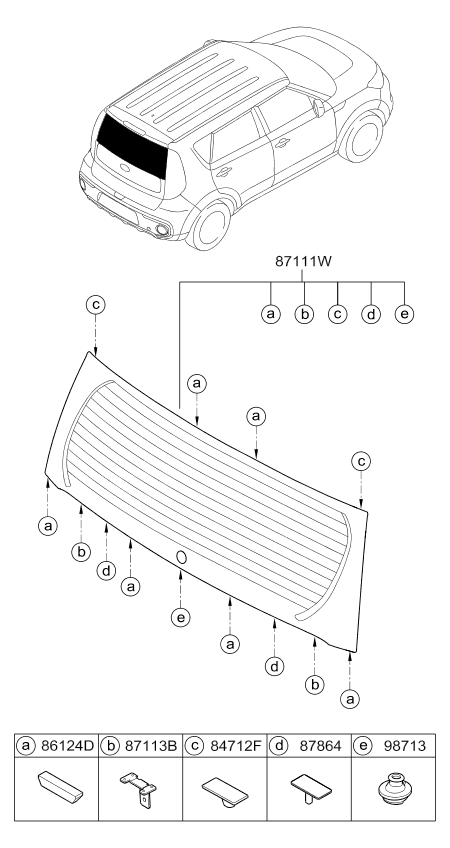 87111W

a b c d e

c

a

a

c

a

b

d

a

e

a

d

b

a

| a 86124D | b 87113B | c 84712F | d 87864 | e 98713 |
|---|---|---|---|---|
| | | | | |