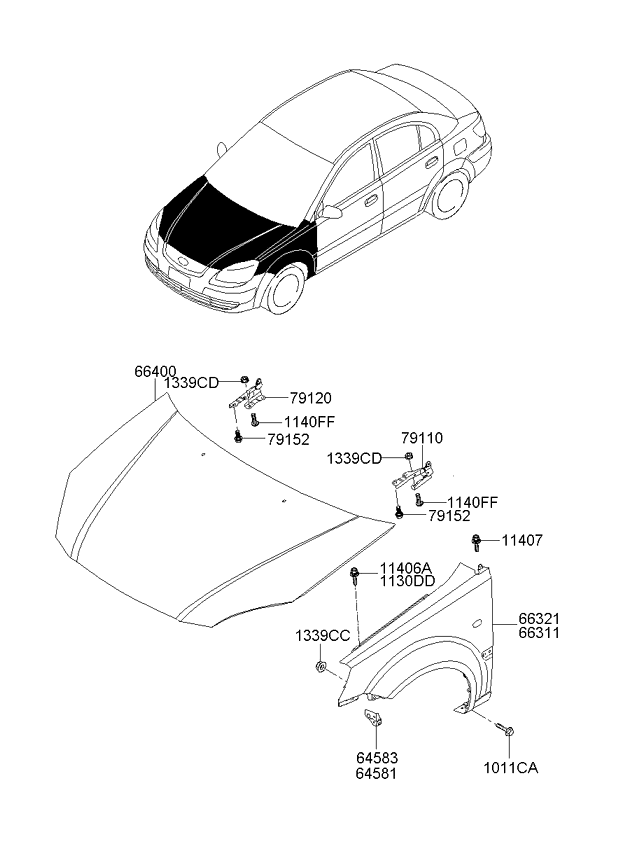 66400
1339CD
79120
1140FF
79152
79110
1339CD
1140FF
79152
11407
11406A
1130DD
66321
66311
1339CC
64583
64581
1011CA