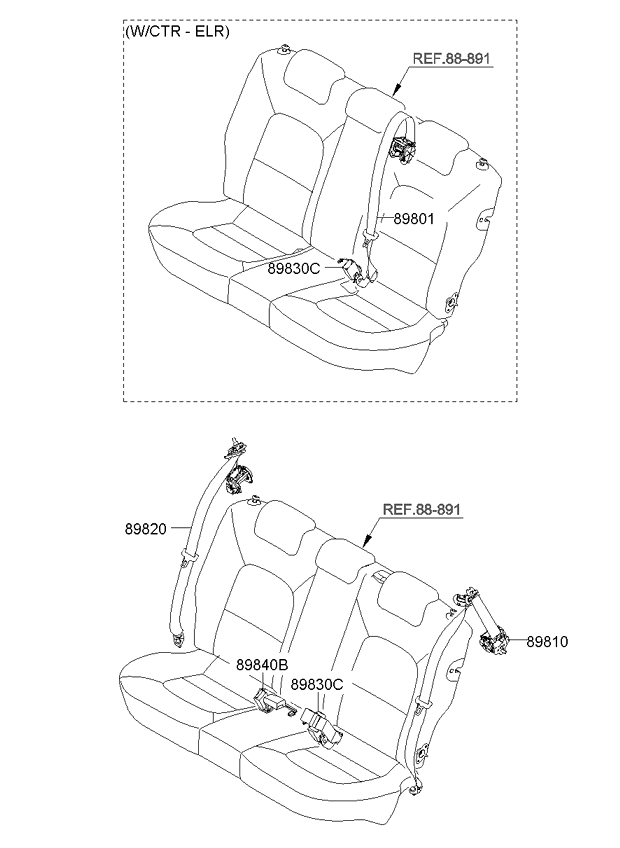 (W/CTR - ELR)

REF.88-891

89801

89830C

89820

REF.88-891

89810

89840B

89830C