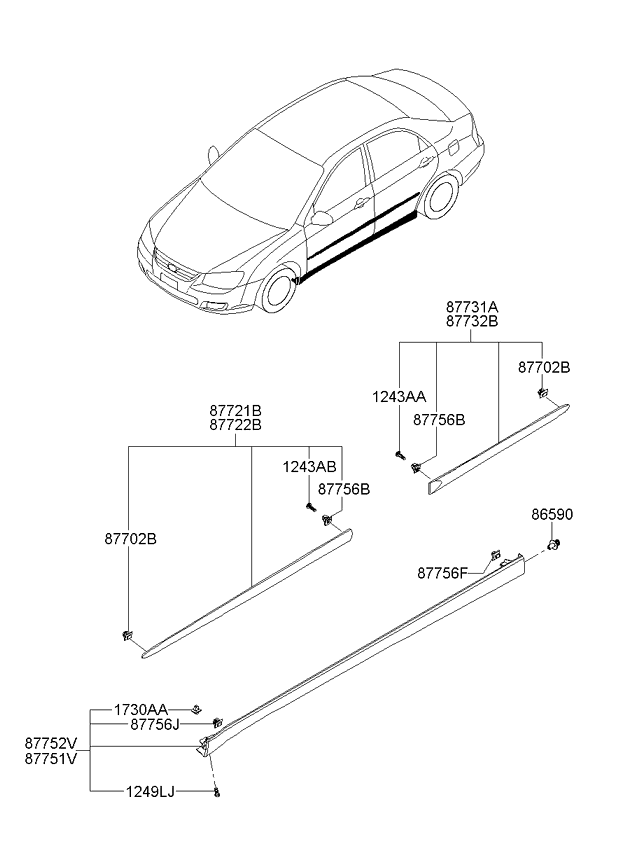 87731A
87732B

87702B

1243AA

87756B

87721B
87722B

1243AB

87756B

87702B

86590

87756F

1730AA

87756J

87752V
87751V

1249LJ