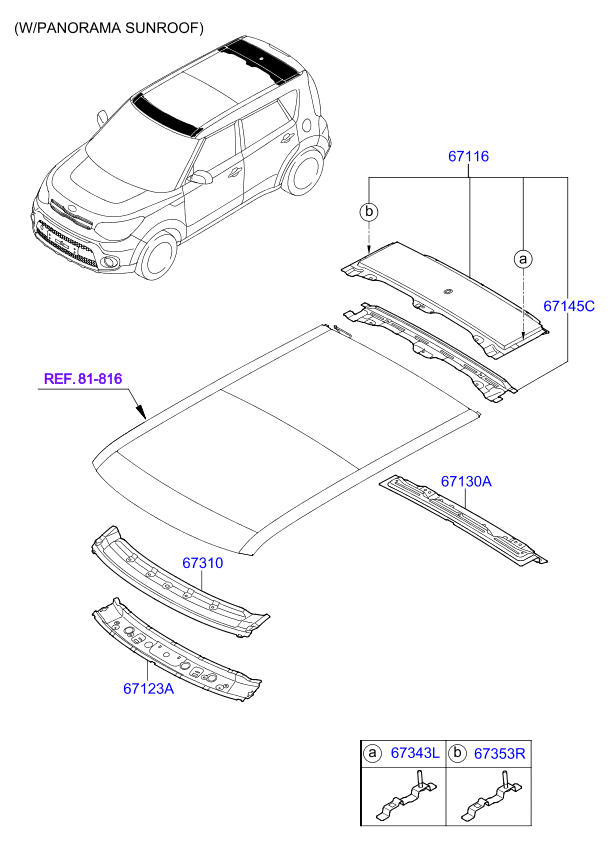 (W/PANORAMA SUNROOF)

67116

b

a

67145C

REF. 81-816

67130A

67310

67123A

| a 67343L | b 67353R |
|---|---|
| | |