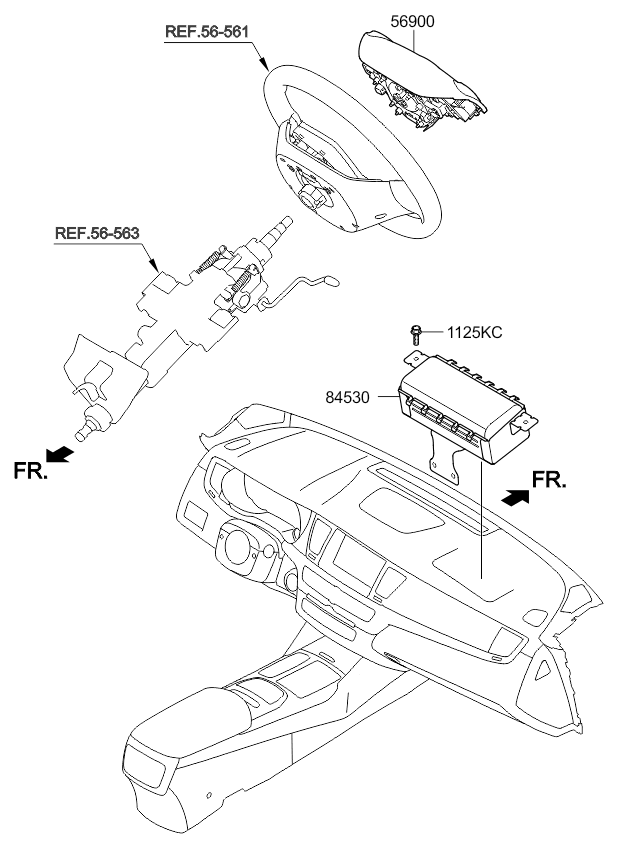 REF.56-561
56900
REF.56-563
1125KC
84530
FR.
FR.