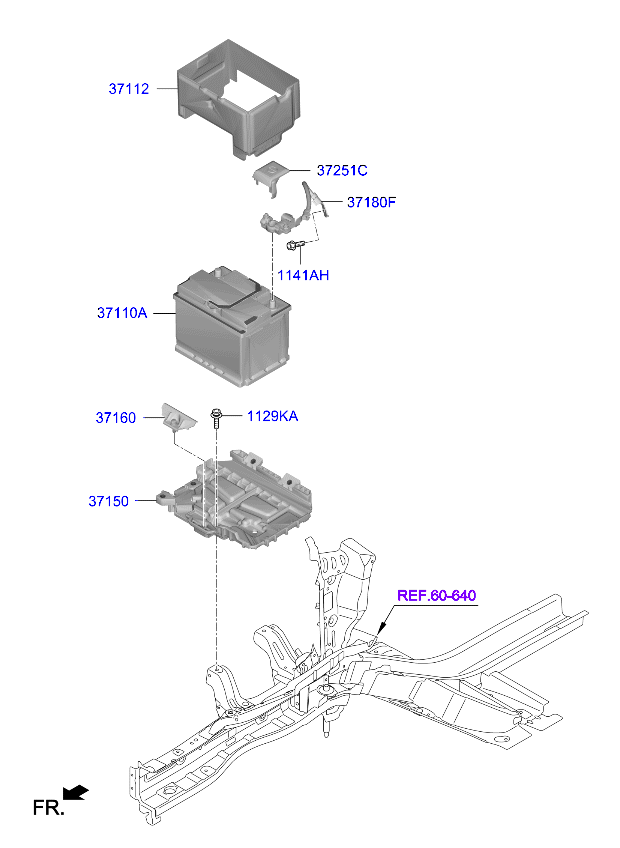 37112

37251C

37180F

1141AH

37110A

37160

1129KA

37150

REF.60-640

FR.