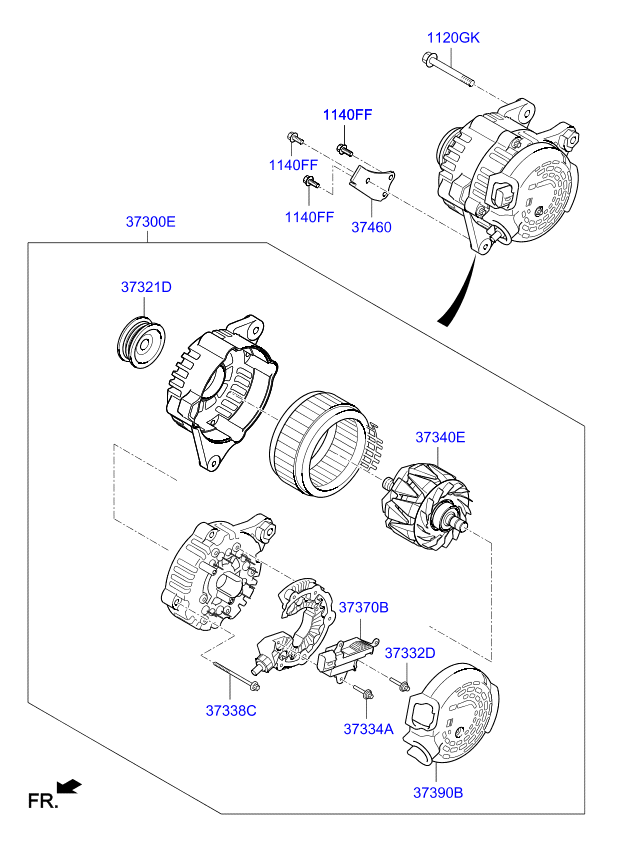 1120GK

1140FF

1140FF

1140FF

37460

37300E

37321D

37340E

37370B

37332D

37338C

37334A

37390B

FR.