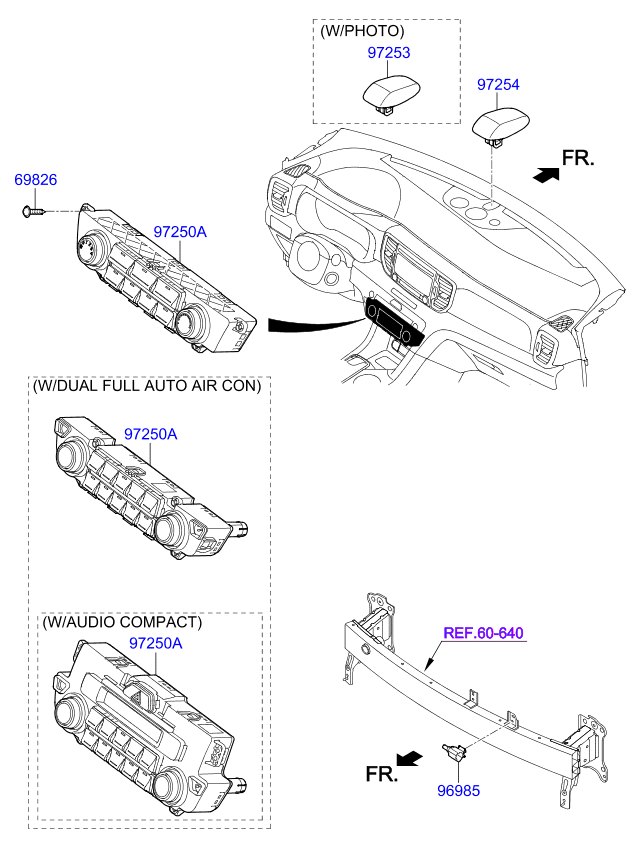 (W/PHOTO)
97253

97254

FR.

69826

97250A

(W/DUAL FULL AUTO AIR CON)

97250A

(W/AUDIO COMPACT)

97250A

REF.60-640

FR.

96985